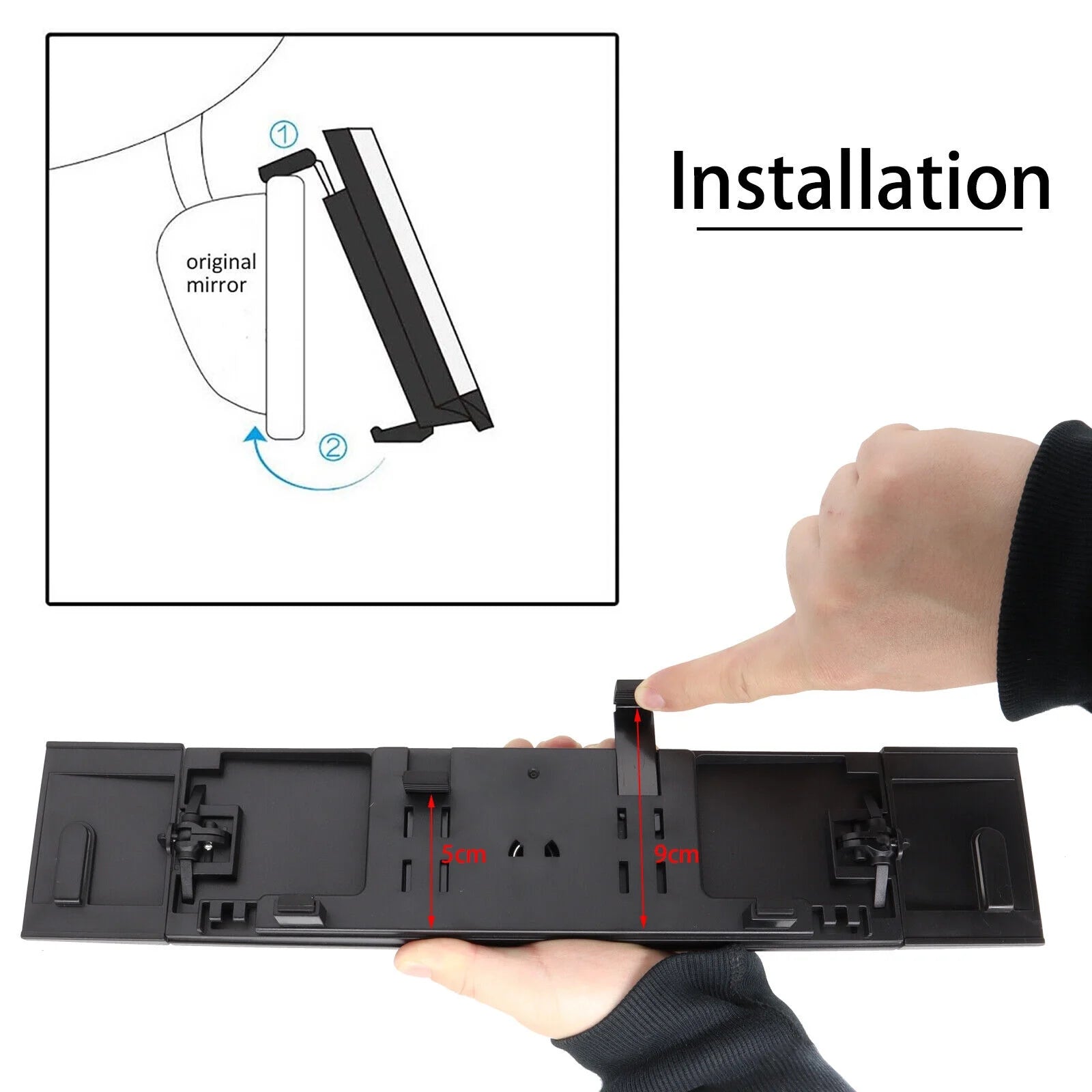 ①

original mirror

②

Installation

5cm

9cm