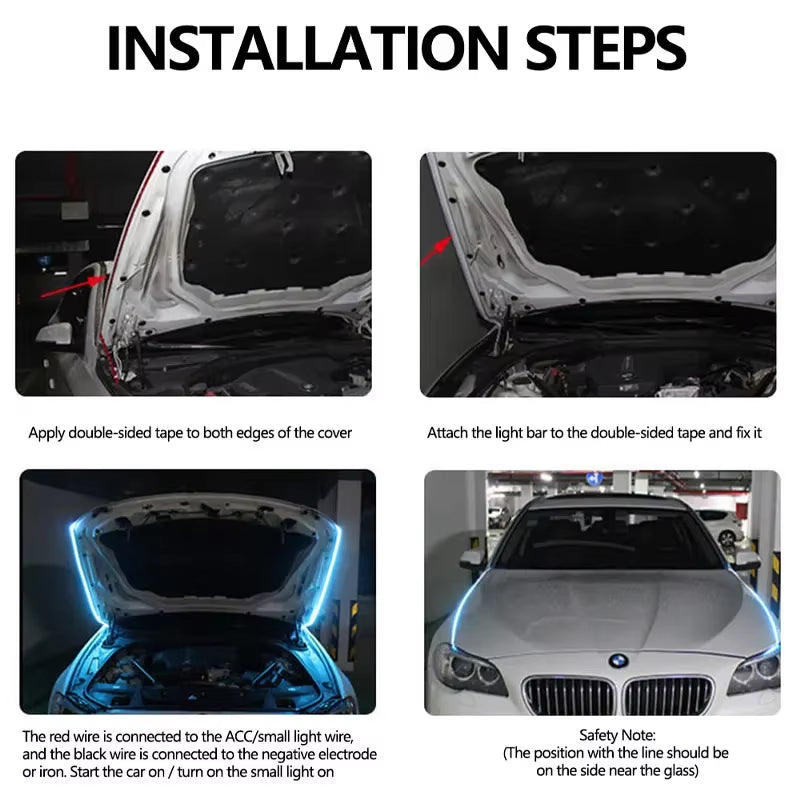 INSTALLATION STEPS

Apply double-sided tape to both edges of the cover

Attach the light bar to the double-sided tape and fix it

The red wire is connected to the ACC/small light wire, and the black wire is connected to the negative electrode or iron. Start the car on / turn on the small light on

Safety Note:
(The position with the line should be on the side near the glass)